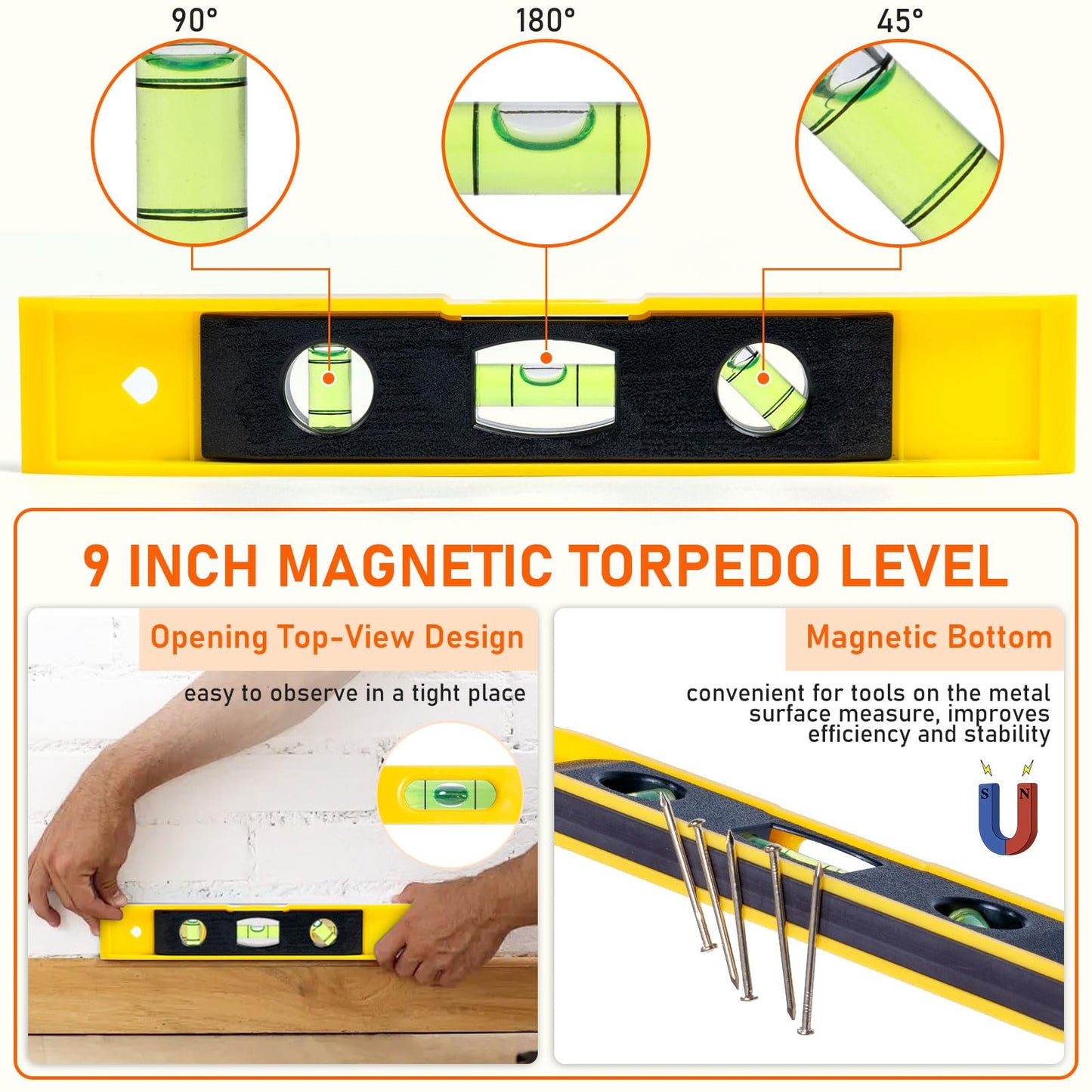 90°

180°

45°

9 INCH MAGNETIC TORPEDO LEVEL

Opening Top-View Design

easy to observe in a tight place

Magnetic Bottom

convenient for tools on the metal surface measure, improves efficiency and stability

S N